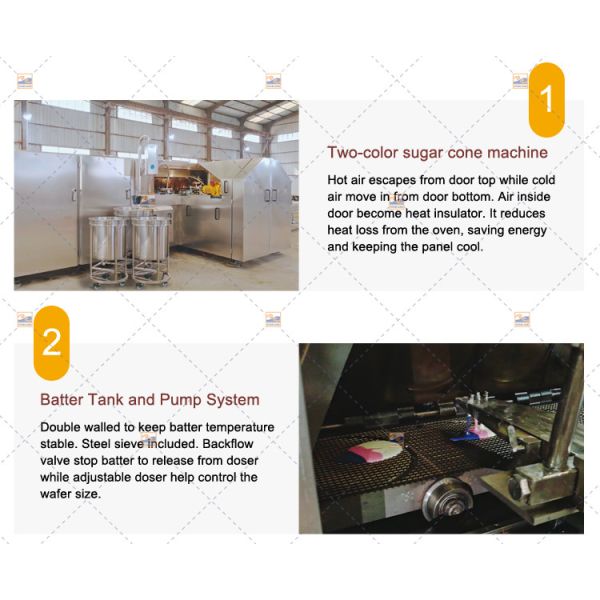 1

Two-color sugar cone machine

Hot air escapes from door top while cold air move in from door bottom. Air inside door become heat insulator. It reduces heat loss from the oven, saving energy and keeping the panel cool.

2

Batter Tank and Pump System

Double walled to keep batter temperature stable. Steel sieve included. Backflow valve stop batter to release from doser while adjustable doser help control the wafer size.