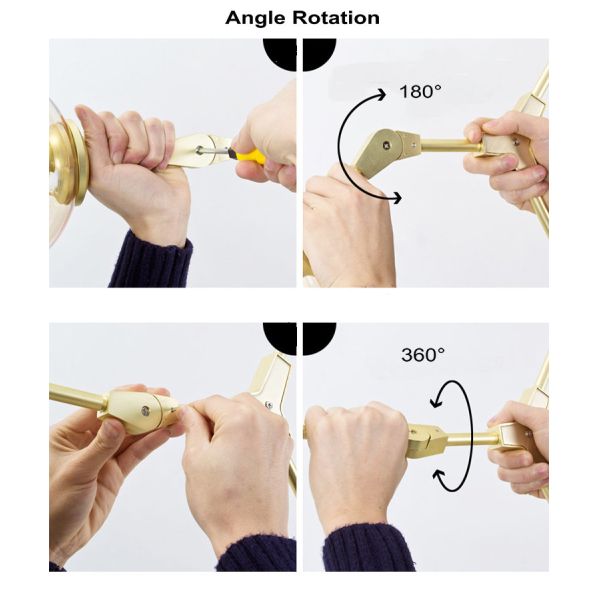 Angle Rotation

180°

360°