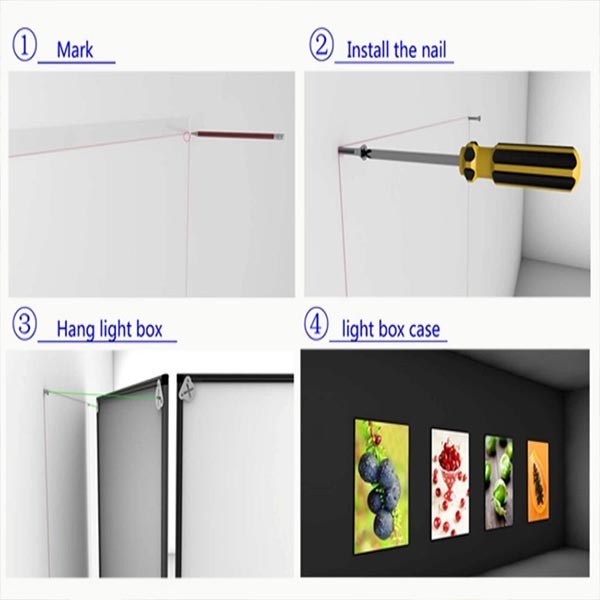 ① Mark

② Install the nail

③ Hang light box

④ light box case