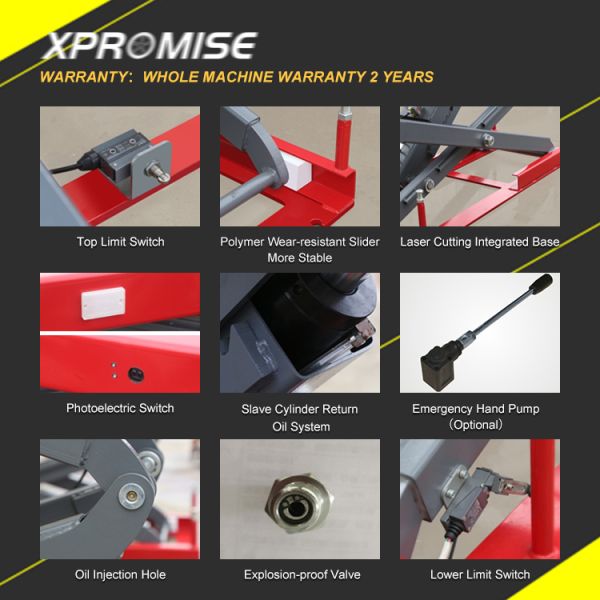 XPROMISE

WARRANTY: WHOLE MACHINE WARRANTY 2 YEARS

Top Limit Switch

Polymer Wear-resistant Slider More Stable

Laser Cutting Integrated Base

Photoelectric Switch

Slave Cylinder Return Oil System

Emergency Hand Pump (Optional)

Oil Injection Hole

Explosion-proof Valve

Lower Limit Switch