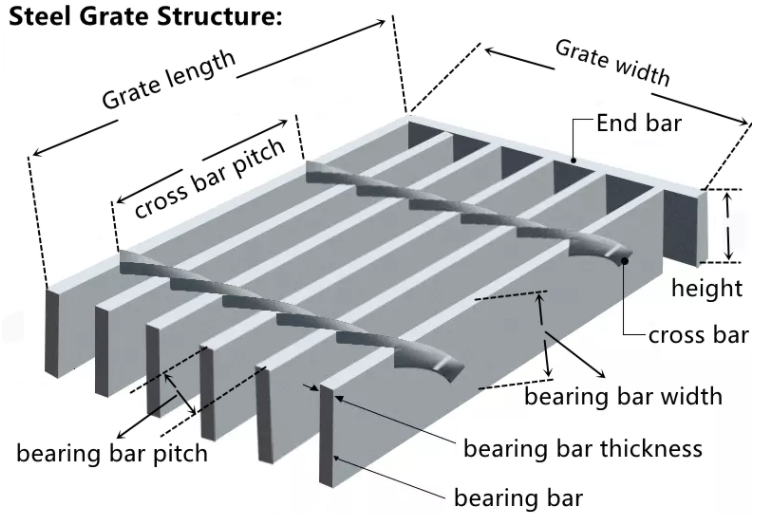 Steel Grate Structure:

Grate length

Grate width

End bar

cross bar pitch

height

cross bar

bearing bar width

bearing bar pitch

bearing bar thickness

bearing bar