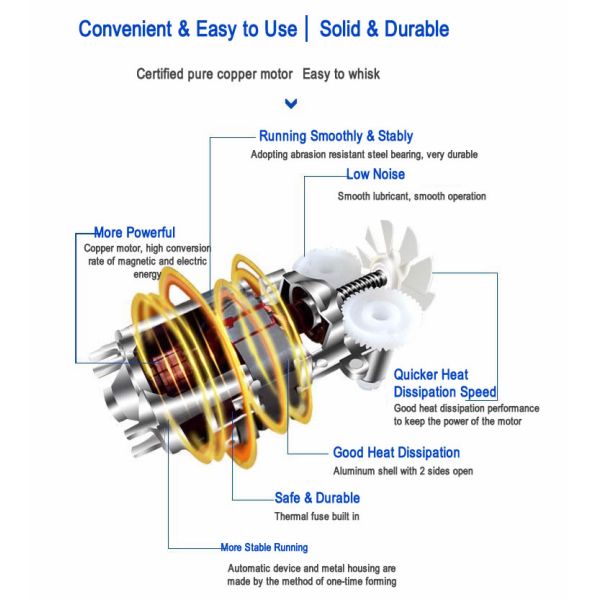 Convenient & Easy to Use | Solid & Durable

Certified pure copper motor Easy to whisk

Running Smoothly & Stably

Adopting abrasion resistant steel bearing, very durable

Low Noise

Smooth lubricant, smooth operation

More Powerful

Copper motor, high conversion rate of magnetic and electric energy

Quicker Heat Dissipation Speed

Good heat dissipation performance to keep the power of the motor

Good Heat Dissipation

Aluminum shell with 2 sides open

Safe & Durable

Thermal fuse built in

More Stable Running

Automatic device and metal housing are made by the method of one-time forming