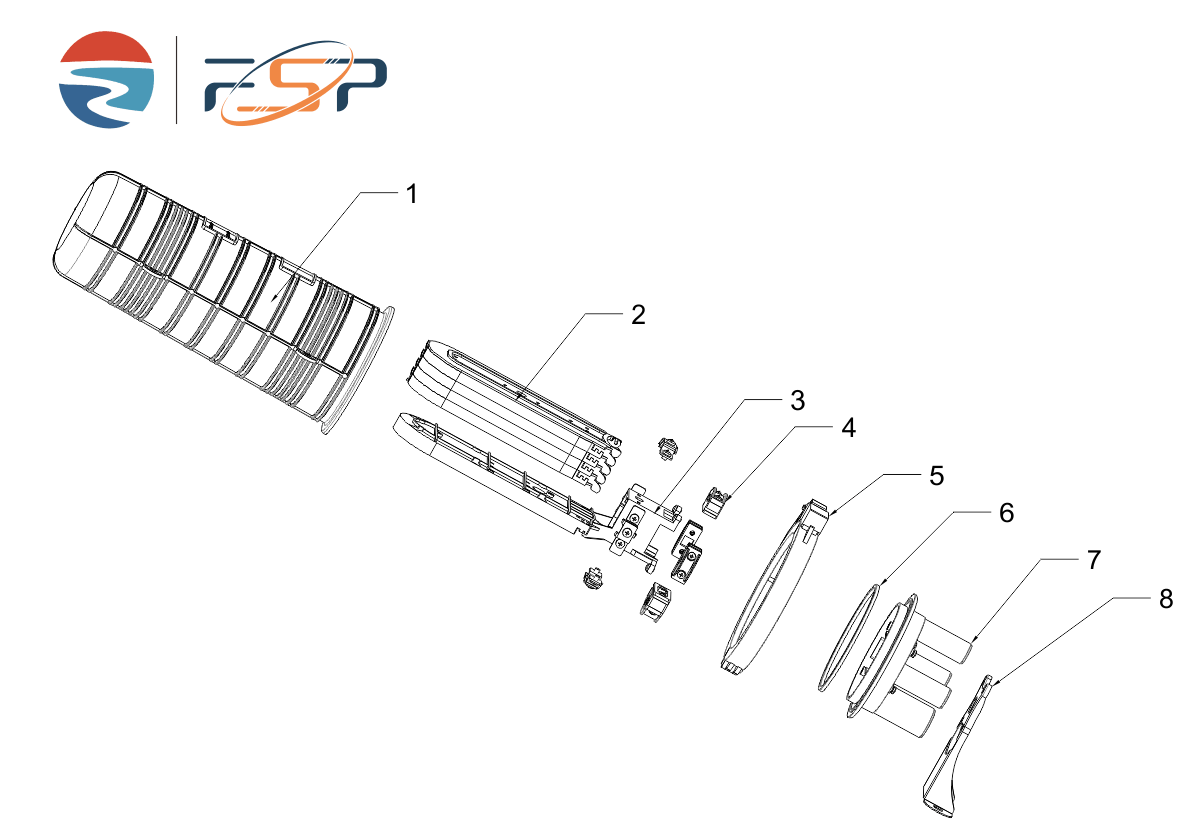 FSP

1

2

3

4

5

6

7

8