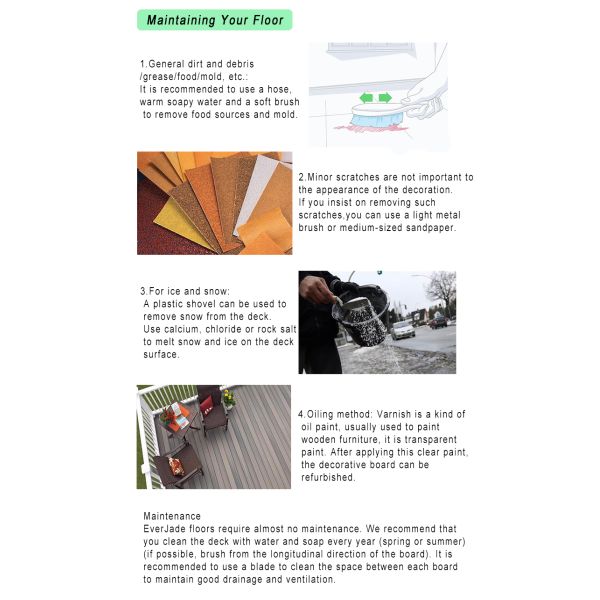 Maintaining Your Floor

1.General dirt and debris /grease/food/mold, etc.:
It is recommended to use a hose, warm soapy water and a soft brush to remove food sources and mold.

2.Minor scratches are not important to the appearance of the decoration.
If you insist on removing such scratches,you can use a light metal brush or medium-sized sandpaper.

3.For ice and snow:
A plastic shovel can be used to remove snow from the deck.
Use calcium, chloride or rock salt to melt snow and ice on the deck surface.

4.Oiling method: Varnish is a kind of oil paint, usually used to paint wooden furniture, it is transparent paint. After applying this clear paint, the decorative board can be refurbished.

Maintenance
EverJade floors require almost no maintenance. We recommend that you clean the deck with water and soap every year (spring or summer) (if possible, brush from the longitudinal direction of the board). It is recommended to use a blade to clean the space between each board to maintain good drainage and ventilation.