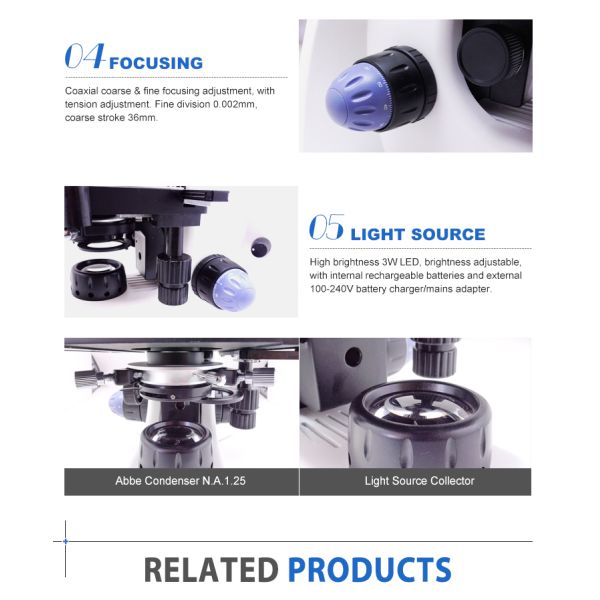 04 FOCUSING

Coaxial coarse & fine focusing adjustment, with tension adjustment. Fine division 0.002mm, coarse stroke 36mm.

05 LIGHT SOURCE

High brightness 3W LED, brightness adjustable, with internal rechargeable batteries and external 100-240V battery charger/mains adapter.

Abbe Condenser N.A.1.25

Light Source Collector

RELATED PRODUCTS