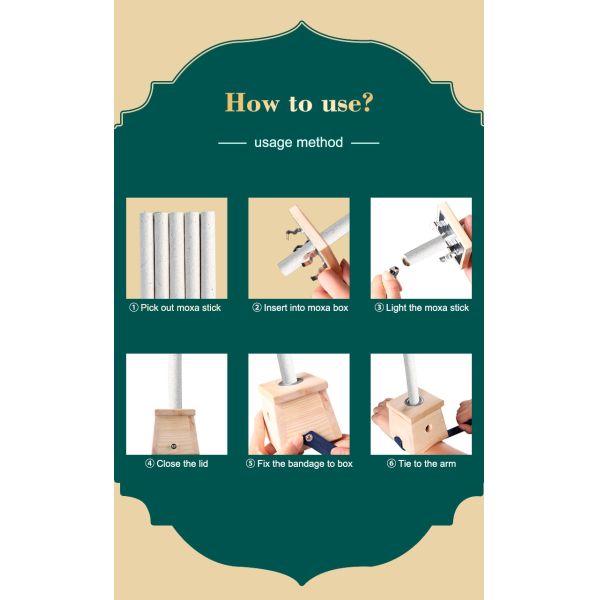 How to use?

usage method

① Pick out moxa stick

② Insert into moxa box

③ Light the moxa stick

④ Close the lid

⑤ Fix the bandage to box

⑥ Tie to the arm