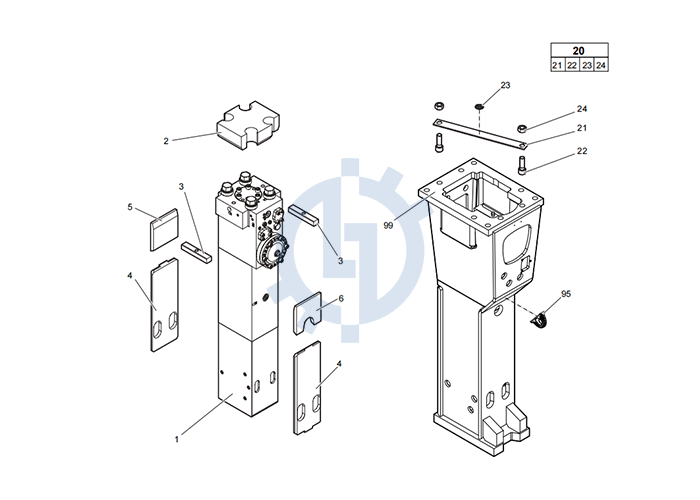 | 20 | | | |
|---|---|---|---|
| 21 | 22 | 23 | 24 |

23
24
21
22
2
3
5
3
99
4
6
95
4
1