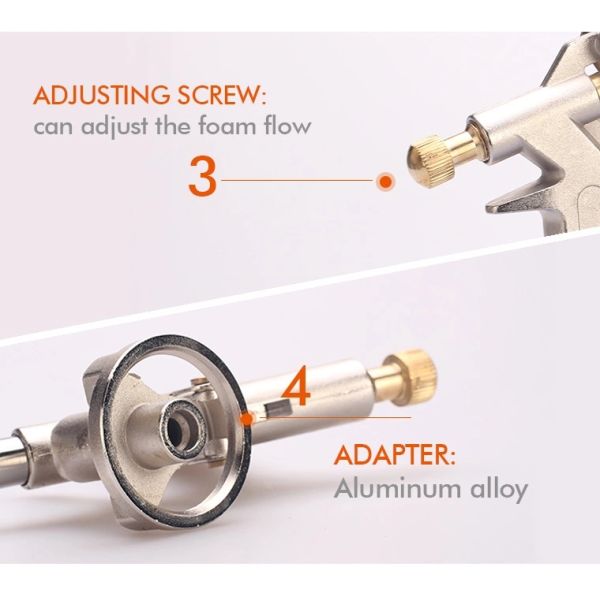 ADJUSTING SCREW:
can adjust the foam flow

3

4

ADAPTER:
Aluminum alloy