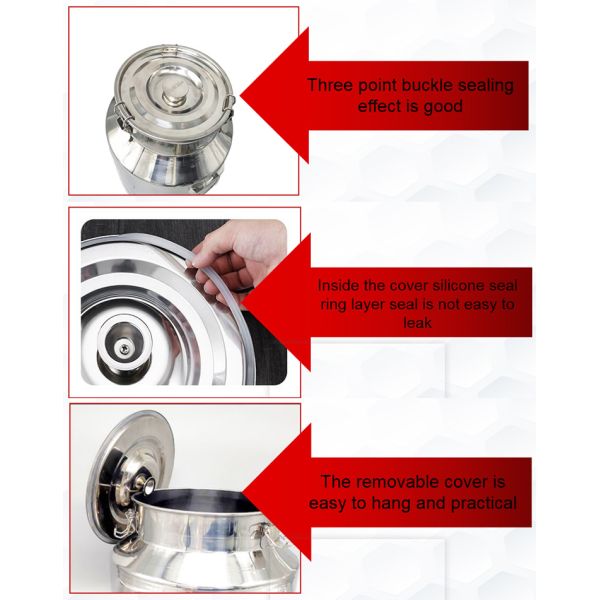 Three point buckle sealing effect is good

Inside the cover silicone seal ring layer seal is not easy to leak

The removable cover is easy to hang and practical