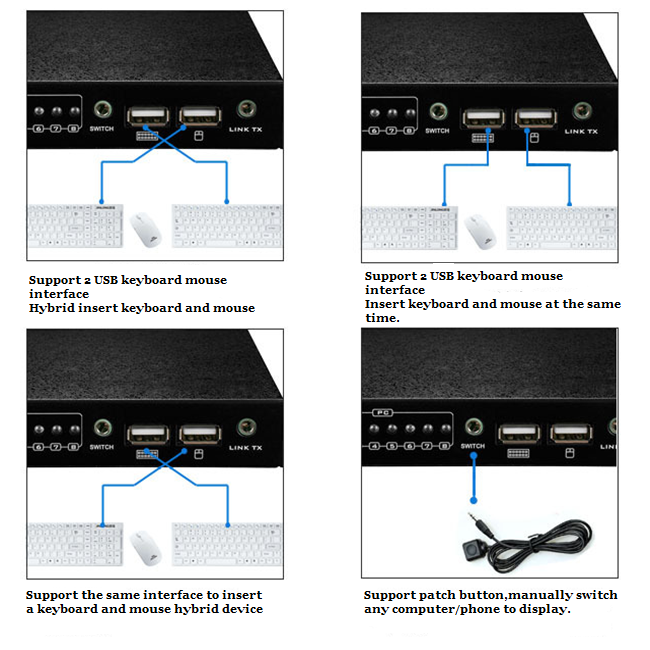 6 7 8 SWITCH LINK TX

Support 2 USB keyboard mouse interface
Hybrid insert keyboard and mouse

6 7 8 SWITCH LINK TX

Support 2 USB keyboard mouse interface
Insert keyboard and mouse at the same time.

6 7 8 SWITCH LINK TX

Support the same interface to insert a keyboard and mouse hybrid device

PC
4 5 6 7 8 SWITCH LIN

Support patch button,manually switch any computer/phone to display.