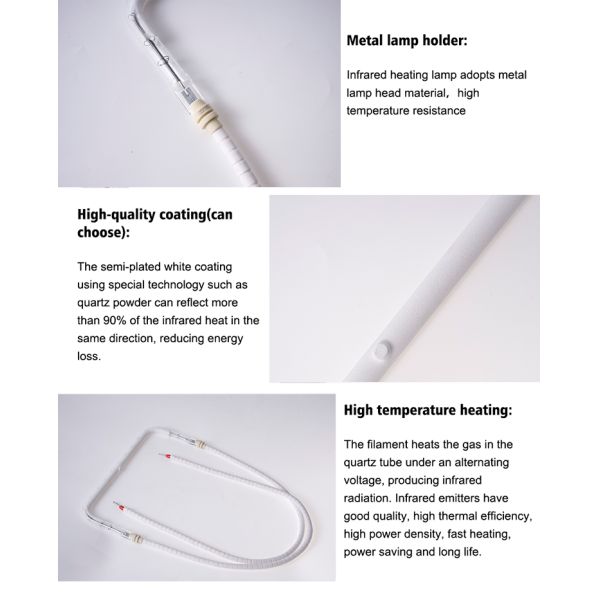 Metal lamp holder:

Infrared heating lamp adopts metal lamp head material, high temperature resistance

High-quality coating(can choose):

The semi-plated white coating using special technology such as quartz powder can reflect more than 90% of the infrared heat in the same direction, reducing energy loss.

High temperature heating:

The filament heats the gas in the quartz tube under an alternating voltage, producing infrared radiation. Infrared emitters have good quality, high thermal efficiency, high power density, fast heating, power saving and long life.