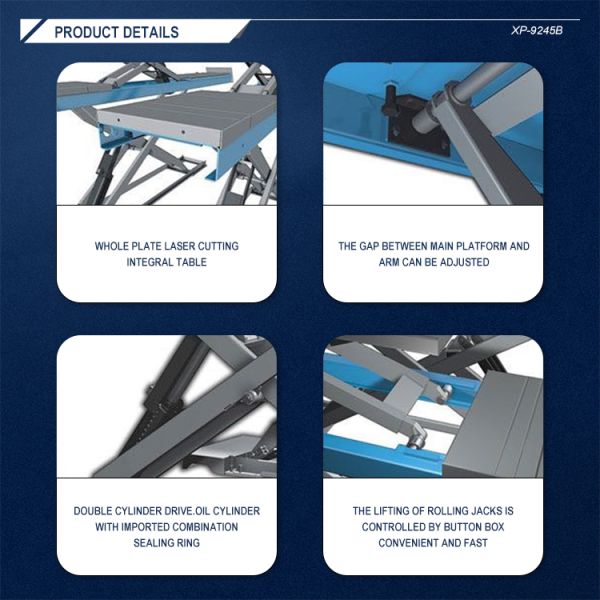 PRODUCT DETAILS

XP-9245B

WHOLE PLATE LASER CUTTING INTEGRAL TABLE

THE GAP BETWEEN MAIN PLATFORM AND ARM CAN BE ADJUSTED

DOUBLE CYLINDER DRIVE.OIL CYLINDER WITH IMPORTED COMBINATION SEALING RING

THE LIFTING OF ROLLING JACKS IS CONTROLLED BY BUTTON BOX CONVENIENT AND FAST