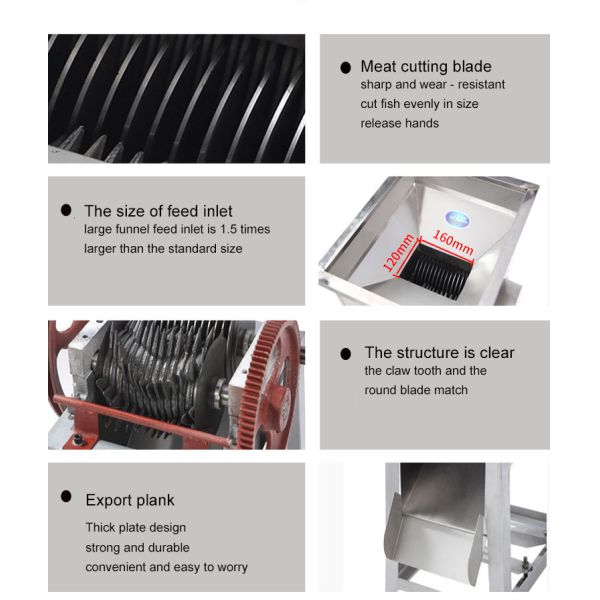 ● Meat cutting blade
sharp and wear - resistant
cut fish evenly in size
release hands

● The size of feed inlet
large funnel feed inlet is 1.5 times
larger than the standard size

120mm
160mm

● The structure is clear
the claw tooth and the
round blade match

● Export plank
Thick plate design
strong and durable
convenient and easy to worry