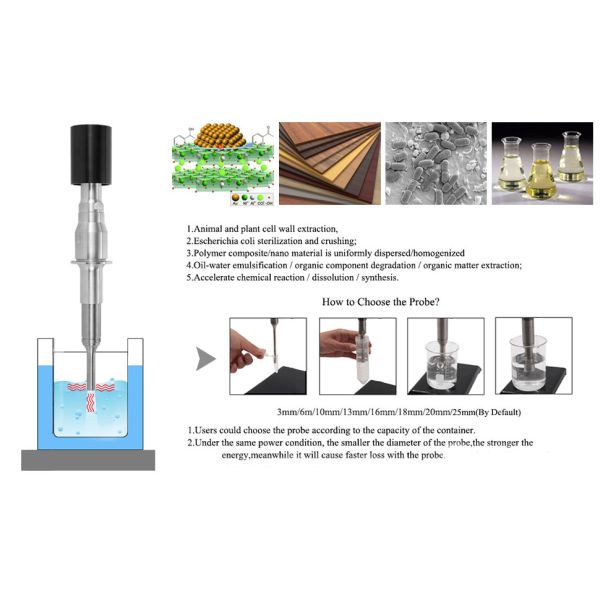 1.Animal and plant cell wall extraction,
2.Escherichia coli sterilization and crushing;
3.Polymer composite/nano material is uniformly dispersed/homogenized
4.Oil-water emulsification / organic component degradation / organic matter extraction;
5.Accelerate chemical reaction / dissolution / synthesis.

How to Choose the Probe?

3mm/6m/10mm/13mm/16mm/18mm/20mm/25mm(By Default)

1.Users could choose the probe according to the capacity of the container.
2.Under the same power condition, the smaller the diameter of the probe,the stronger the energy,meanwhile it will cause faster loss with the probe.