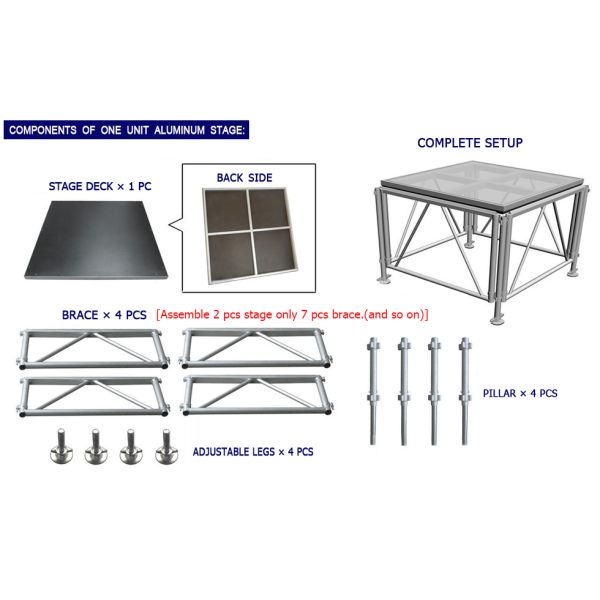 COMPONENTS OF ONE UNIT ALUMINUM STAGE:

COMPLETE SETUP

STAGE DECK × 1 PC

BACK SIDE

BRACE × 4 PCS [Assemble 2 pcs stage only 7 pcs brace.(and so on)]

PILLAR × 4 PCS

ADJUSTABLE LEGS × 4 PCS