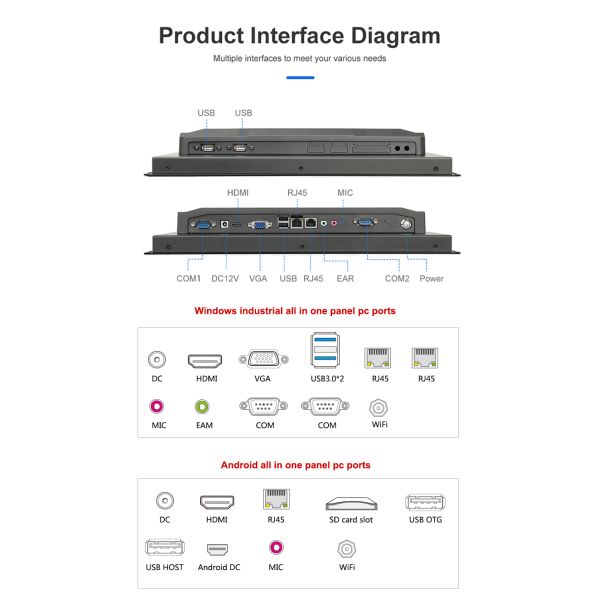 Product Interface Diagram

Multiple interfaces to meet your various needs

USB USB

HDMI RJ45 MIC

COM1 DC12V VGA USB RJ45 EAR COM2 Power

Windows industrial all in one panel pc ports

DC HDMI VGA USB3.0*2 RJ45 RJ45

MIC EAM COM COM WiFi

Android all in one panel pc ports

DC HDMI RJ45 SD card slot USB OTG

USB HOST Android DC MIC WiFi