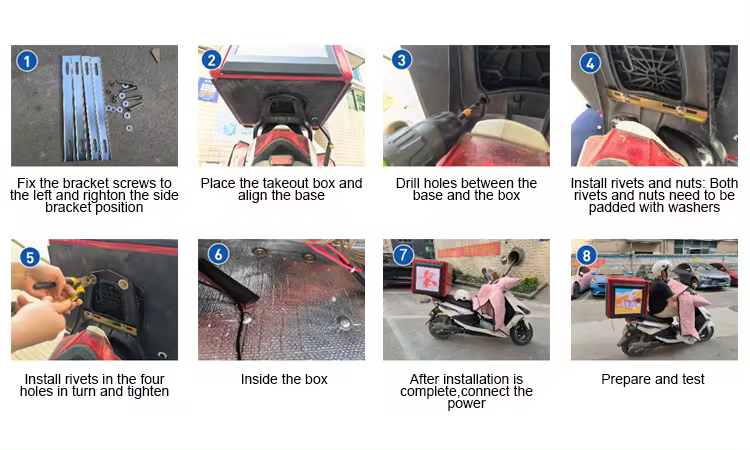 1

Fix the bracket screws to the left and righton the side bracket position

2

Place the takeout box and align the base

3

Drill holes between the base and the box

4

Install rivets and nuts: Both rivets and nuts need to be padded with washers

5

Install rivets in the four holes in turn and tighten

6

Inside the box

7

After installation is complete,connect the power

8

Prepare and test