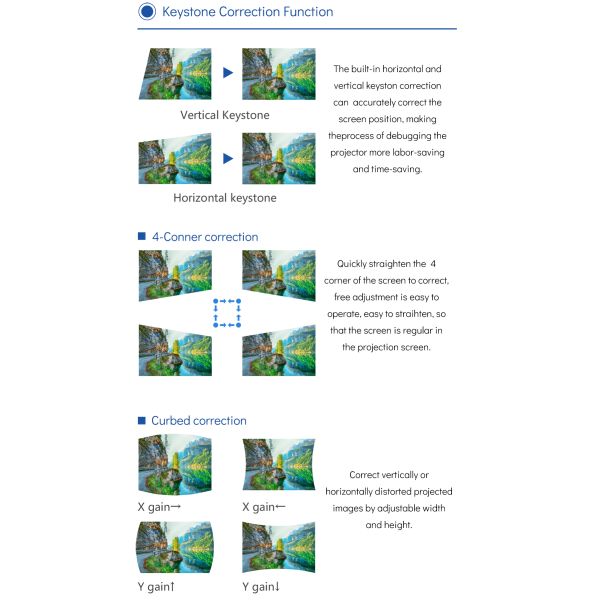 Keystone Correction Function

Vertical Keystone

Horizontal keystone

The built-in horizontal and vertical keyston correction can accurately correct the screen position, making theprocess of debugging the projector more labor-saving and time-saving.

4-Conner correction

Quickly straighten the 4 corner of the screen to correct, free adjustment is easy to operate, easy to straihten, so that the screen is regular in the projection screen.

Curbed correction

X gain→

X gain←

Y gain↑

Y gain↓

Correct vertically or horizontally distorted projected images by adjustable width and height.