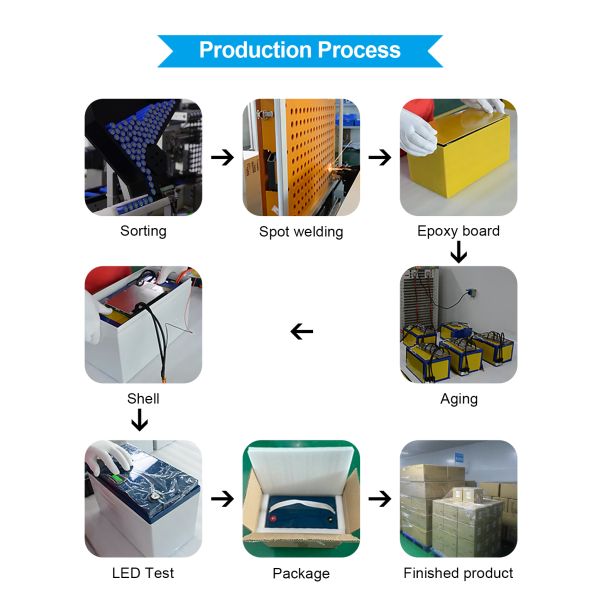 Production Process

Sorting

Spot welding

Epoxy board

Aging

Shell

LED Test

Package

Finished product