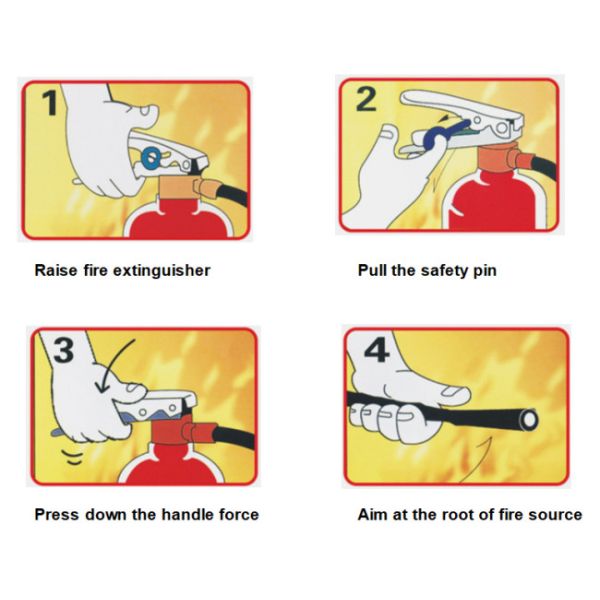 1

Raise fire extinguisher

2

Pull the safety pin

3

Press down the handle force

4

Aim at the root of fire source