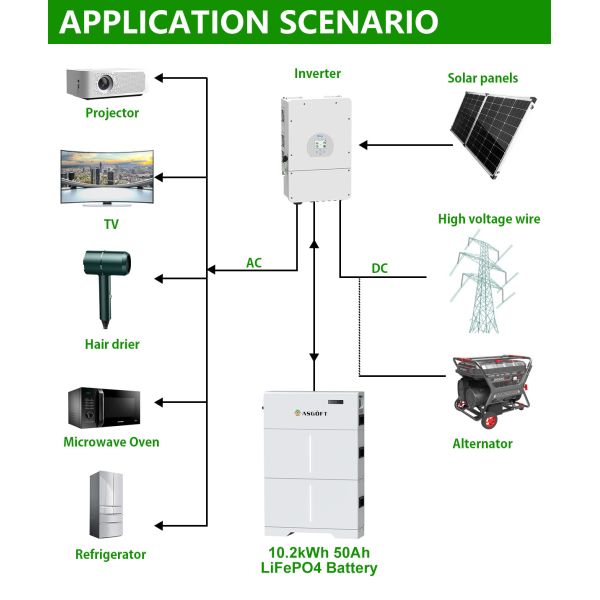 APPLICATION SCENARIO

Projector

TV

Hair drier

Microwave Oven

Refrigerator

Inverter

AC

DC

ASGOFT

10.2kWh 50Ah
LiFePO4 Battery

Solar panels

High voltage wire

Alternator