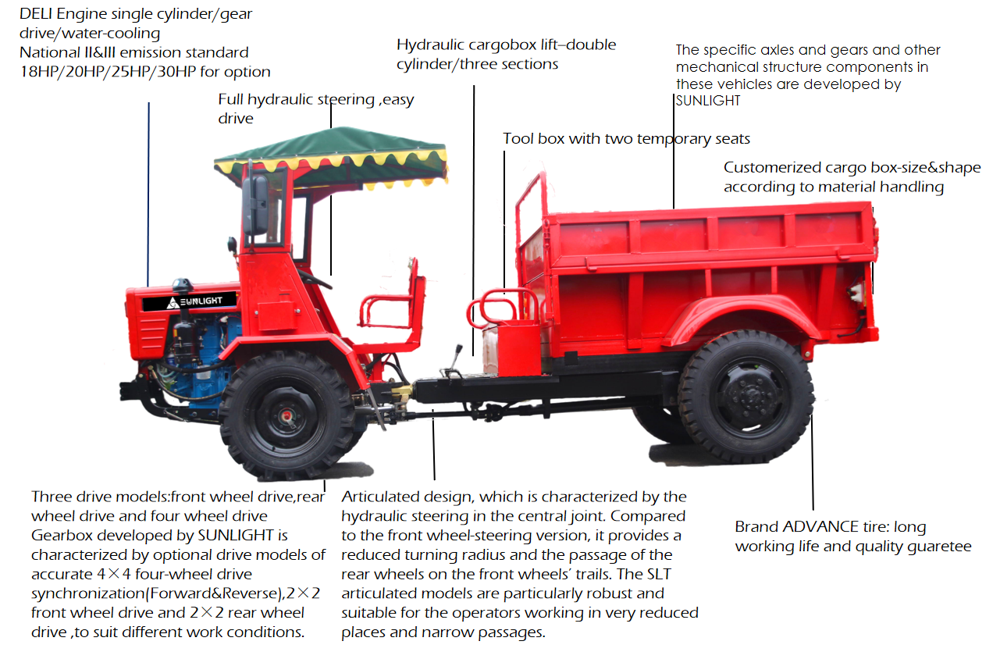 DELI Engine single cylinder/gear drive/water-cooling
National II&III emission standard
18HP/20HP/25HP/30HP for option

Full hydraulic steering ,easy drive

Hydraulic cargobox lift–double cylinder/three sections

The specific axles and gears and other mechanical structure components in these vehicles are developed by SUNLIGHT

Tool box with two temporary seats

Customerized cargo box-size&shape according to material handling

SUNLIGHT

Three drive models:front wheel drive,rear wheel drive and four wheel drive
Gearbox developed by SUNLIGHT is characterized by optional drive models of accurate 4×4 four-wheel drive synchronization(Forward&Reverse),2×2 front wheel drive and 2×2 rear wheel drive ,to suit different work conditions.

Articulated design, which is characterized by the hydraulic steering in the central joint. Compared to the front wheel-steering version, it provides a reduced turning radius and the passage of the rear wheels on the front wheels' trails. The SLT articulated models are particularly robust and suitable for the operators working in very reduced places and narrow passages.

Brand ADVANCE tire: long working life and quality guaretee