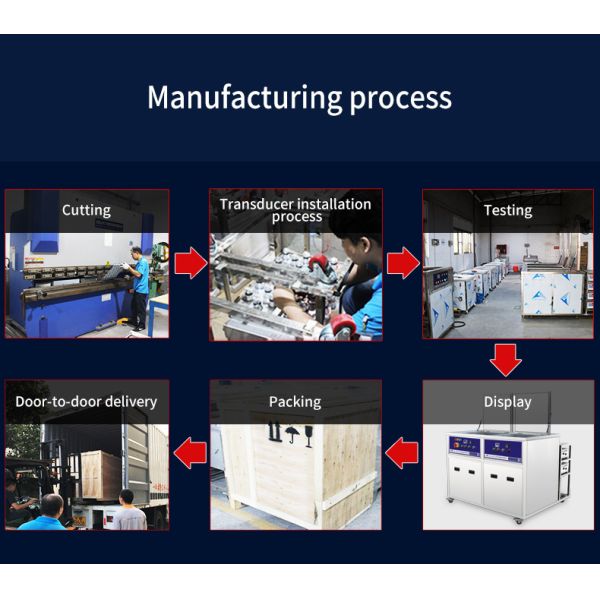 Manufacturing process

Cutting

Transducer installation process

Testing

Display

Packing

Door-to-door delivery