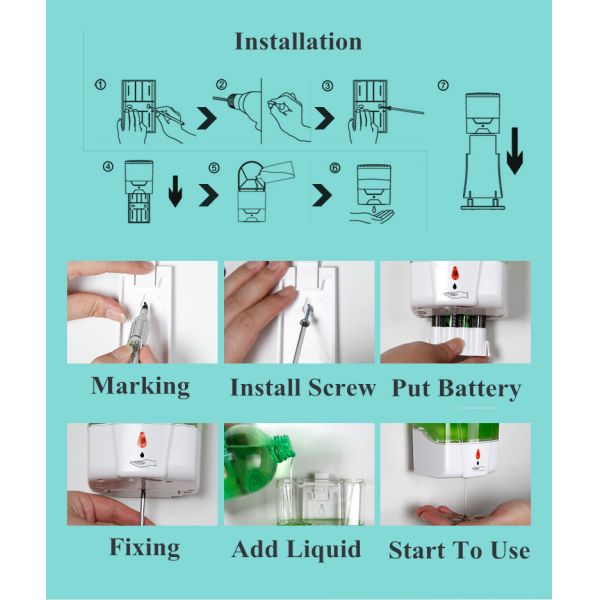 Installation

①

②

③

⑦

④

⑤

⑥

Marking

Install Screw

Put Battery

Fixing

Add Liquid

Start To Use