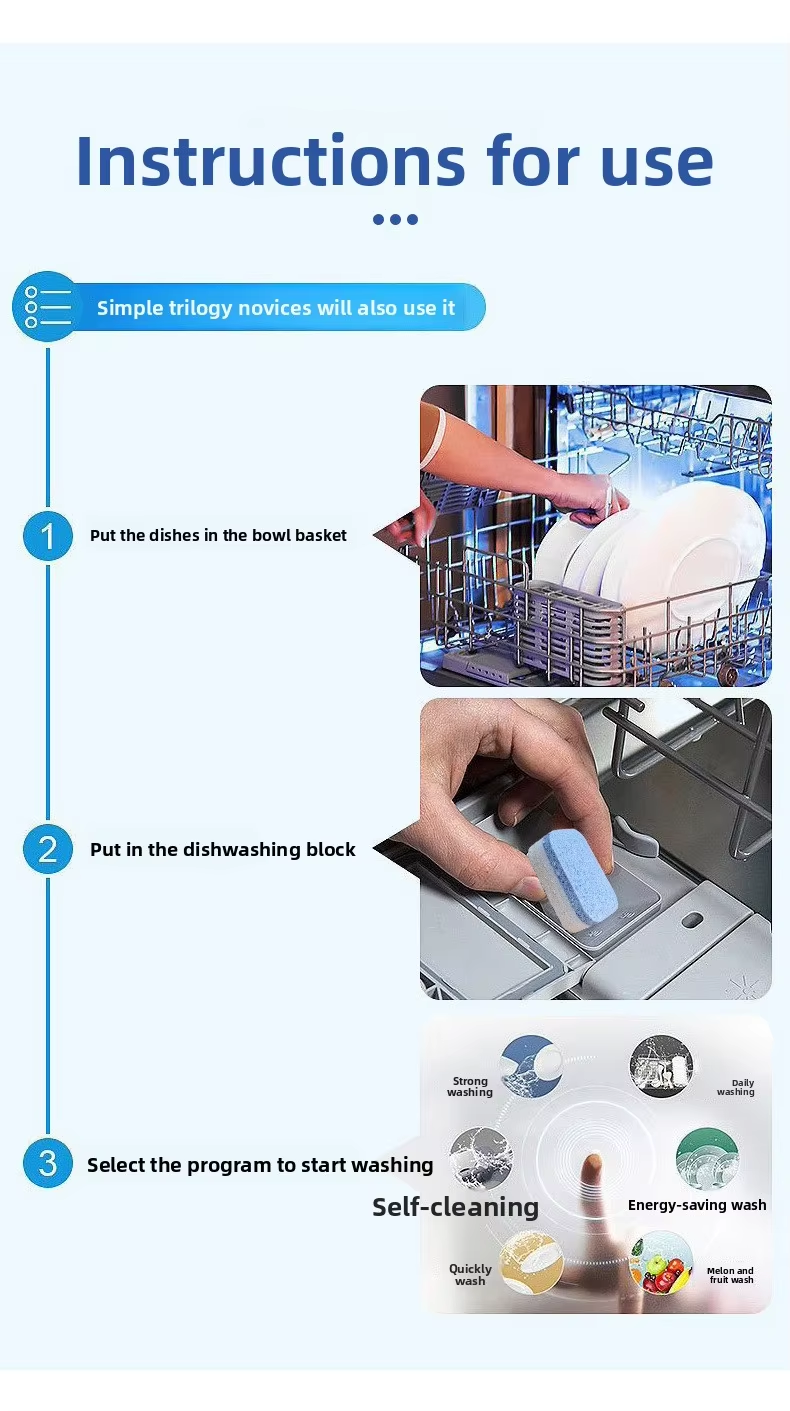 Instructions for use

Simple trilogy novices will also use it

1 Put the dishes in the bowl basket

2 Put in the dishwashing block

3 Select the program to start washing

Strong washing

Daily washing

Self-cleaning

Energy-saving wash

Quickly wash

Melon and fruit wash