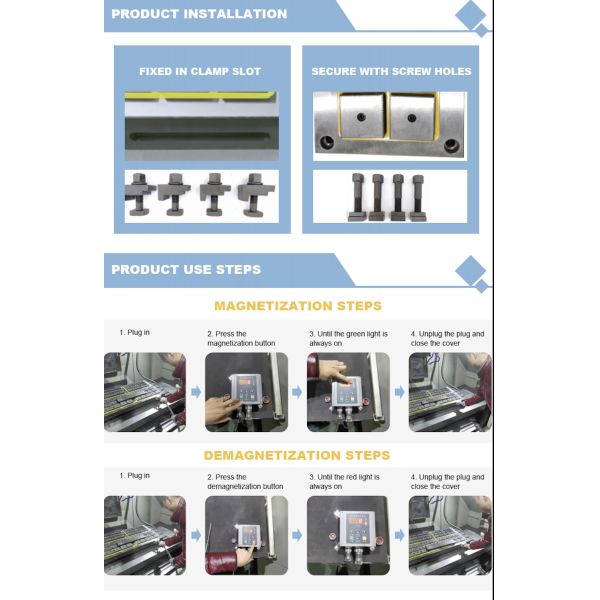 PRODUCT INSTALLATION

FIXED IN CLAMP SLOT

SECURE WITH SCREW HOLES

PRODUCT USE STEPS

MAGNETIZATION STEPS

1. Plug in

2. Press the magnetization button

3. Until the green light is always on

4. Unplug the plug and close the cover

DEMAGNETIZATION STEPS

1. Plug in

2. Press the demagnetization button

3. Until the red light is always on

4. Unplug the plug and close the cover