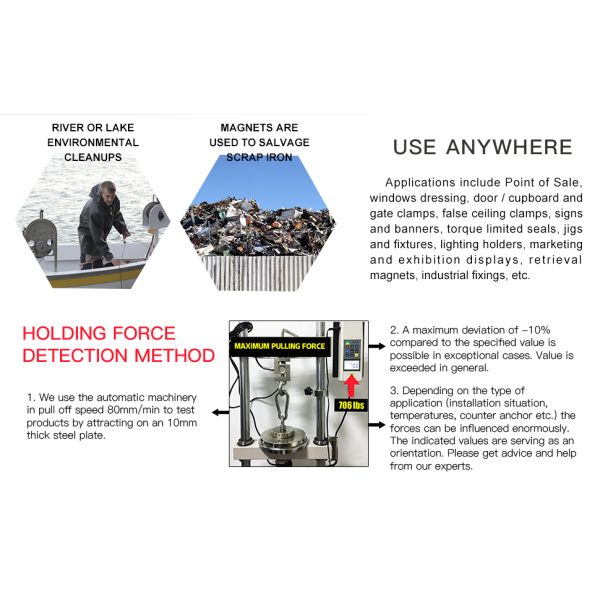 RIVER OR LAKE ENVIRONMENTAL CLEANUPS

MAGNETS ARE USED TO SALVAGE SCRAP IRON

USE ANYWHERE

Applications include Point of Sale, windows dressing, door / cupboard and gate clamps, false ceiling clamps, signs and banners, torque limited seals, jigs and fixtures, lighting holders, marketing and exhibition displays, retrieval magnets, industrial fixings, etc.

HOLDING FORCE DETECTION METHOD

1. We use the automatic machinery in pull off speed 80mm/min to test products by attracting on an 10mm thick steel plate.

MAXIMUM PULLING FORCE

706 lbs

2. A maximum deviation of –10% compared to the specified value is possible in exceptional cases. Value is exceeded in general.

3. Depending on the type of application (installation situation, temperatures, counter anchor etc.) the forces can be influenced enormously. The indicated values are serving as an orientation. Please get advice and help from our experts.