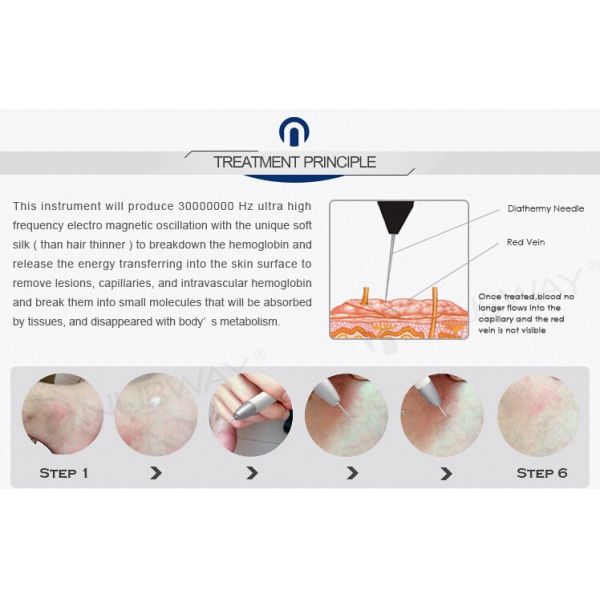 TREATMENT PRINCIPLE

This instrument will produce 30000000 Hz ultra high frequency electro magnetic oscillation with the unique soft silk ( than hair thinner ) to breakdown the hemoglobin and release the energy transferring into the skin surface to remove lesions, capillaries, and intravascular hemoglobin and break them into small molecules that will be absorbed by tissues, and disappeared with body' s metabolism.

Diathermy Needle

Red Vein

Once treated,blood no longer flows into the capillary and the red vein is not visible

STEP 1

STEP 6