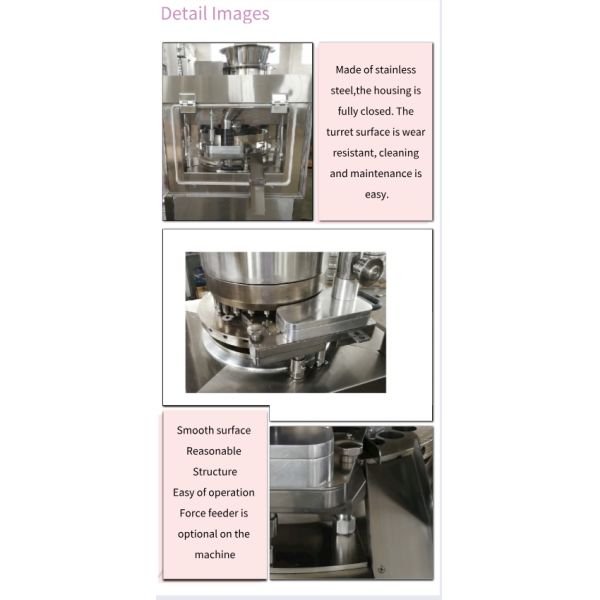 Detail Images

Made of stainless steel,the housing is fully closed. The turret surface is wear resistant, cleaning and maintenance is easy.

Smooth surface
Reasonable
Structure
Easy of operation
Force feeder is optional on the machine