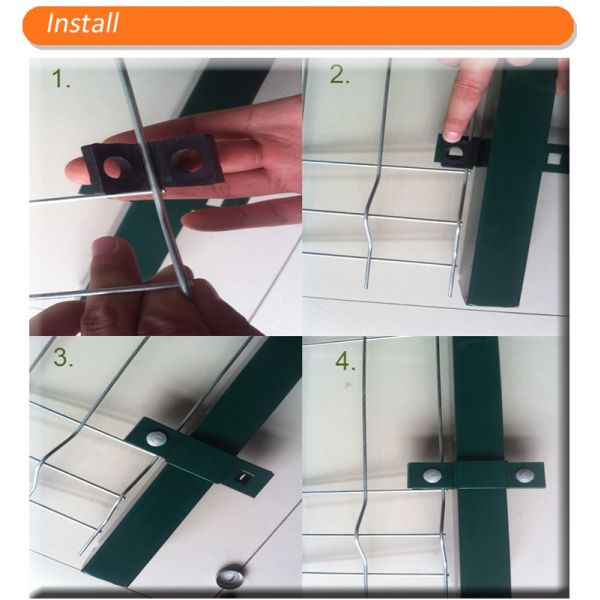 Install

1.

2.

3.

4.