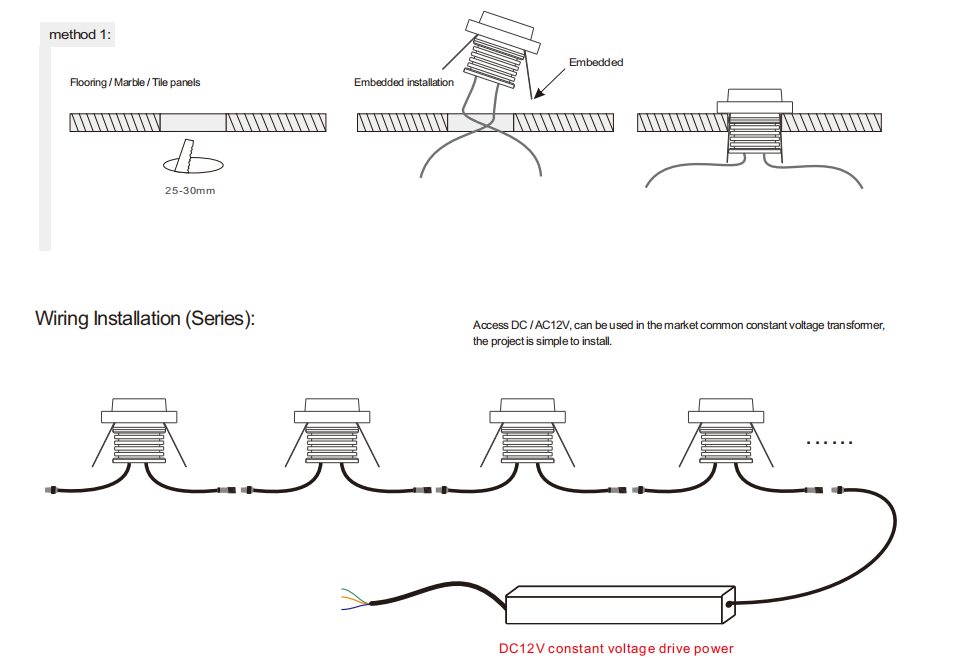 method 1:

Flooring / Marble / Tile panels

25-30mm

Embedded installation

Embedded

Wiring Installation (Series):

Access DC / AC12V, can be used in the market common constant voltage transformer, the project is simple to install.

......

DC12V constant voltage drive power