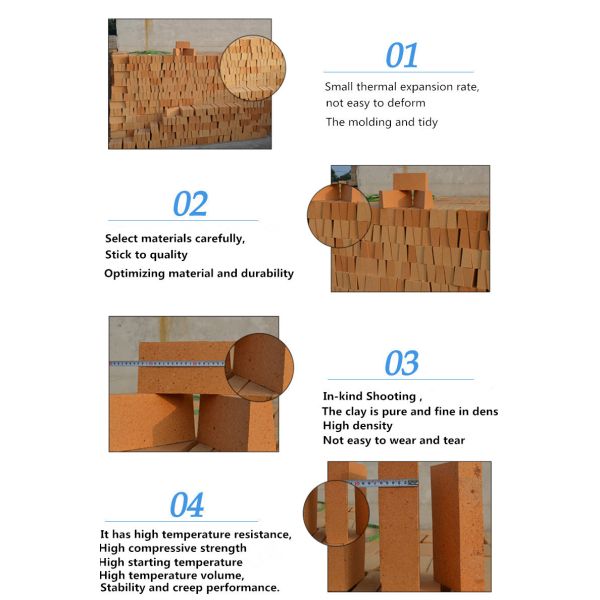 01

Small thermal expansion rate, not easy to deform

The molding and tidy

02

Select materials carefully, Stick to quality

Optimizing material and durability

03

In-kind Shooting , The clay is pure and fine in dens High density Not easy to wear and tear

04

It has high temperature resistance, High compressive strength High starting temperature High temperature volume, Stability and creep performance.