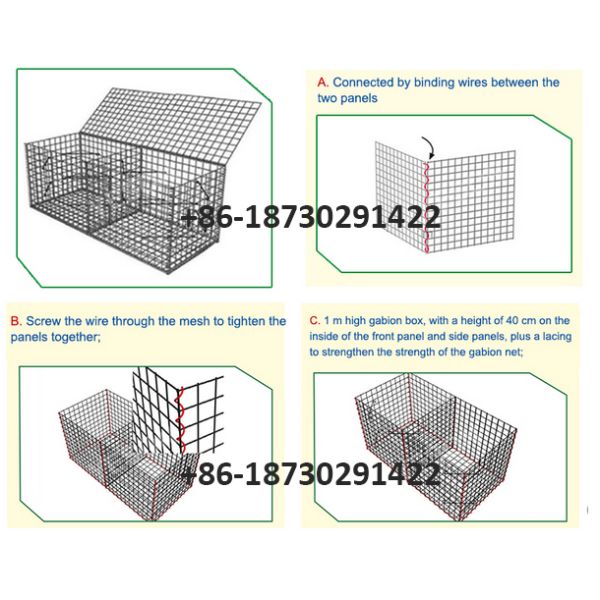 A. Connected by binding wires between the two panels

+86-18730291422

B. Screw the wire through the mesh to tighten the panels together;

C. 1 m high gabion box, with a height of 40 cm on the inside of the front panel and side panels, plus a lacing to strengthen the strength of the gabion net;

+86-18730291422