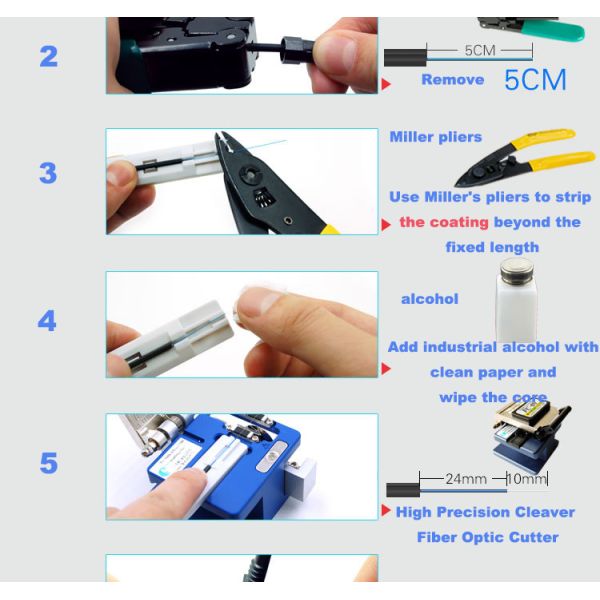 2

5CM

Remove 5CM

3

Miller pliers

Use Miller's pliers to strip the coating beyond the fixed length

4

alcohol

Add industrial alcohol with clean paper and wipe the core

5

24mm 10mm

High Precision Cleaver Fiber Optic Cutter