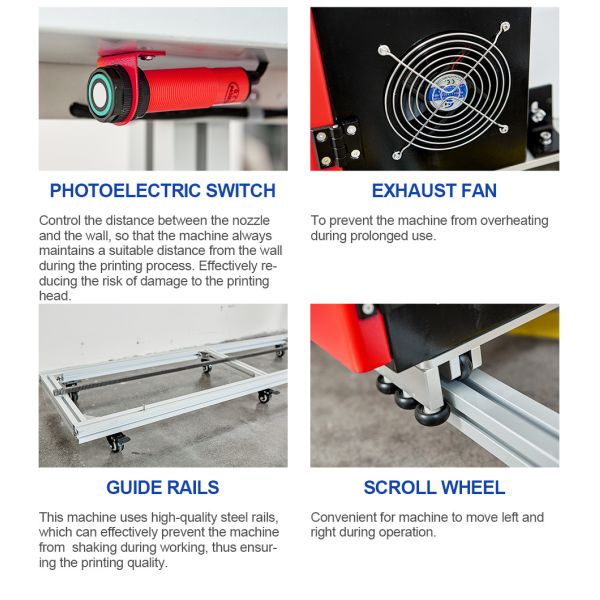 PHOTOELECTRIC SWITCH

Control the distance between the nozzle and the wall, so that the machine always maintains a suitable distance from the wall during the printing process. Effectively reducing the risk of damage to the printing head.

EXHAUST FAN

To prevent the machine from overheating during prolonged use.

GUIDE RAILS

This machine uses high-quality steel rails, which can effectively prevent the machine from shaking during working, thus ensuring the printing quality.

SCROLL WHEEL

Convenient for machine to move left and right during operation.