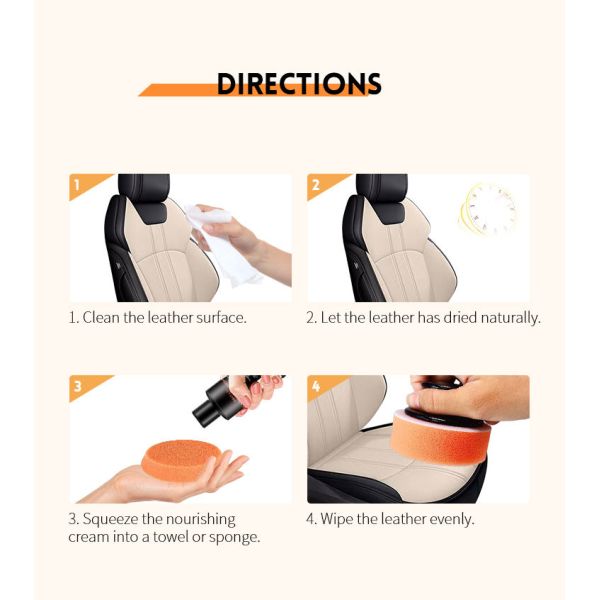 DIRECTIONS

1

1. Clean the leather surface.

2

2. Let the leather has dried naturally.

3

3. Squeeze the nourishing cream into a towel or sponge.

4

4. Wipe the leather evenly.