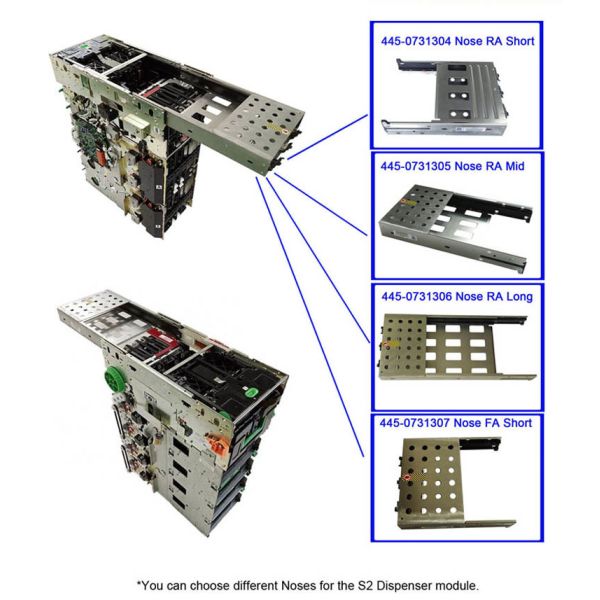 445-0731304 Nose RA Short

445-0731305 Nose RA Mid

445-0731306 Nose RA Long

445-0731307 Nose FA Short

*You can choose different Noses for the S2 Dispenser module.