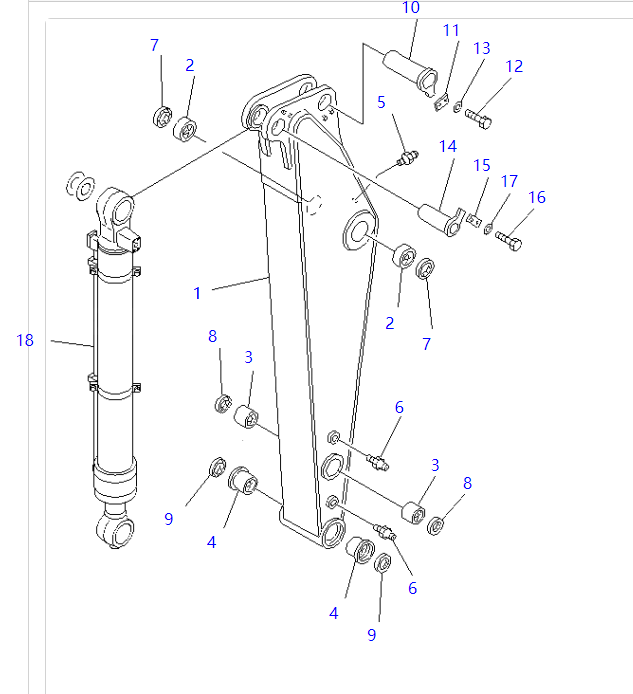 10
11
13
12
7
2
5
14
15
17
16
1
2
7
18
8
3
6
3
8
9
4
6
4
9