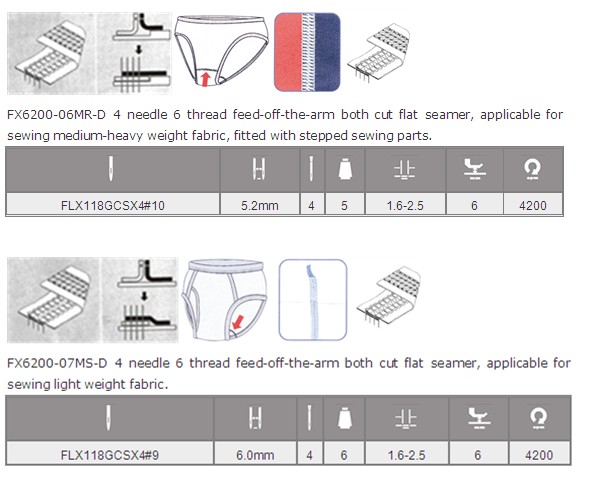 FX6200-06MR-D 4 needle 6 thread feed-off-the-arm both cut flat seamer, applicable for sewing medium-heavy weight fabric, fitted with stepped sewing parts.

| | | | | | | |
|---|---|---|---|---|---|---|
| FLX118GCSX4#10 | 5.2mm | 4 | 5 | 1.6-2.5 | 6 | 4200 |

FX6200-07MS-D 4 needle 6 thread feed-off-the-arm both cut flat seamer, applicable for sewing light weight fabric.

| | | | | | | |
|---|---|---|---|---|---|---|
| FLX118GCSX4#9 | 6.0mm | 4 | 6 | 1.6-2.5 | 6 | 4200 |