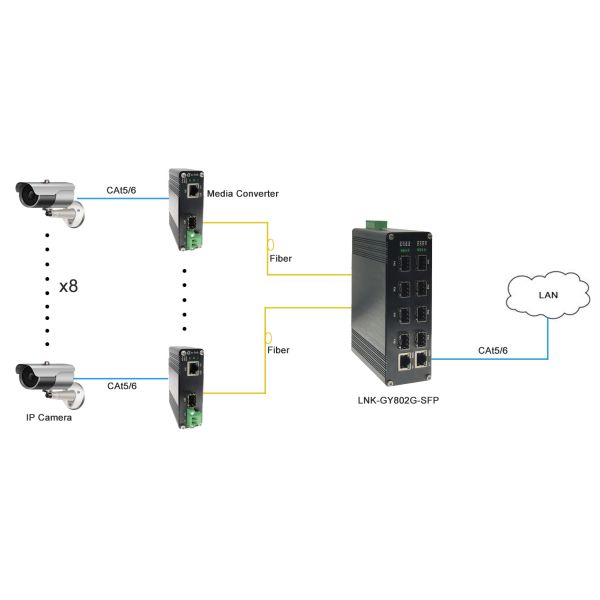 CAt5/6

Media Converter

Fiber

x8

LAN

Fiber

CAt5/6

CAt5/6

IP Camera

LNK-GY802G-SFP