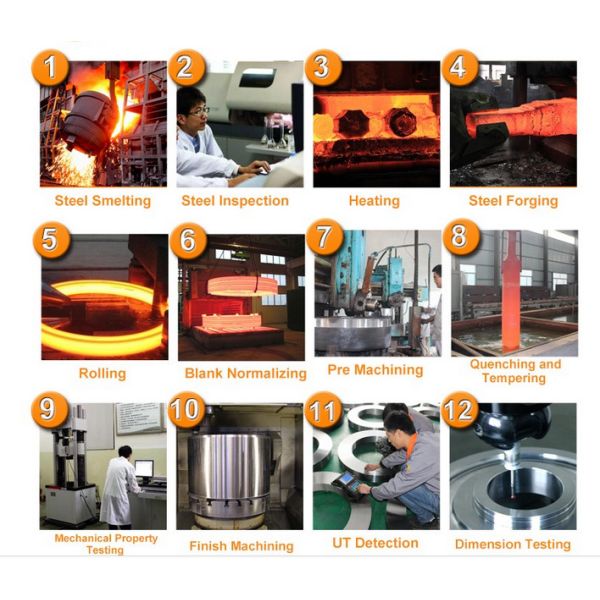 1
Steel Smelting

2
Steel Inspection

3
Heating

4
Steel Forging

5
Rolling

6
Blank Normalizing

7
Pre Machining

8
Quenching and Tempering

9
Mechanical Property Testing

10
Finish Machining

11
UT Detection

12
Dimension Testing