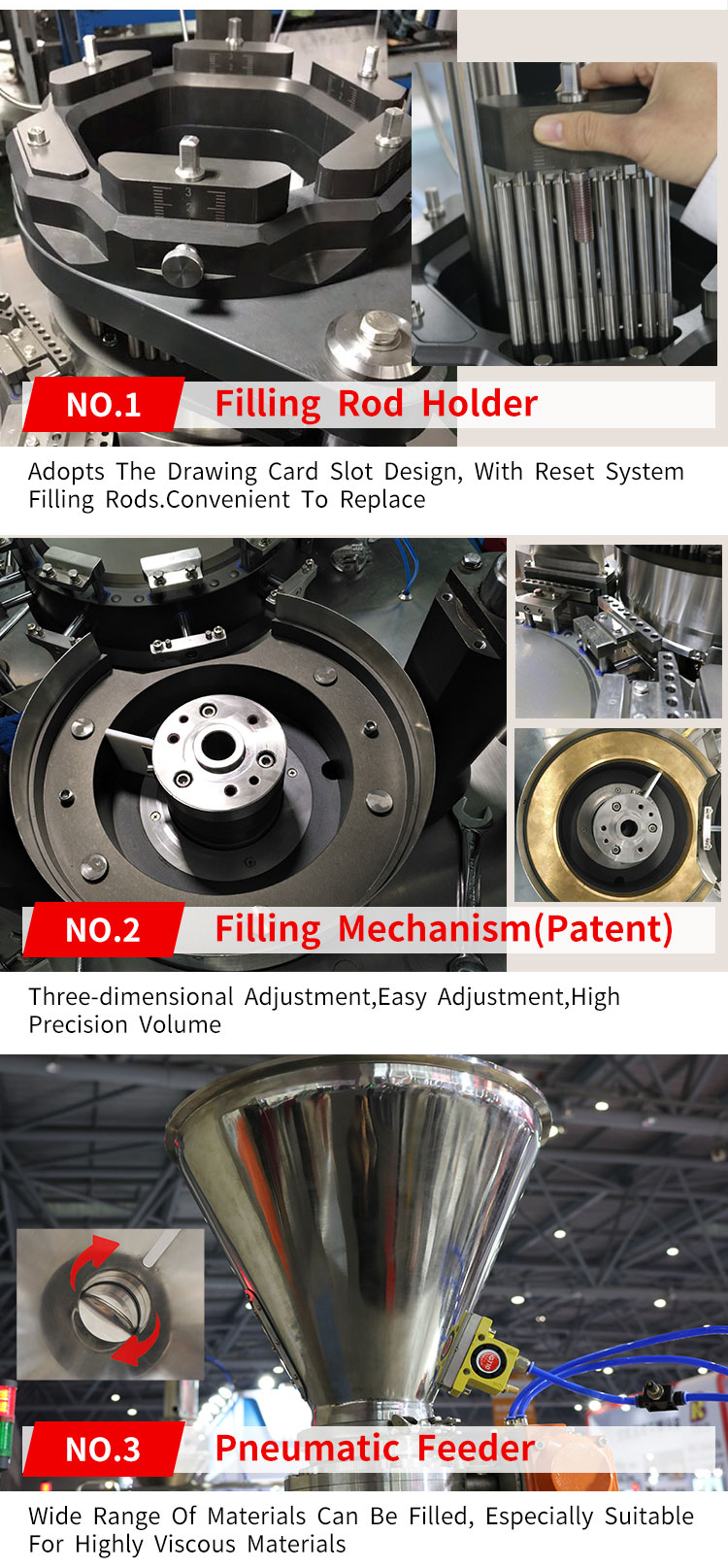 NO.1 Filling Rod Holder

Adopts The Drawing Card Slot Design, With Reset System Filling Rods.Convenient To Replace

NO.2 Filling Mechanism(Patent)

Three-dimensional Adjustment,Easy Adjustment,High Precision Volume

NO.3 Pneumatic Feeder

Wide Range Of Materials Can Be Filled, Especially Suitable For Highly Viscous Materials