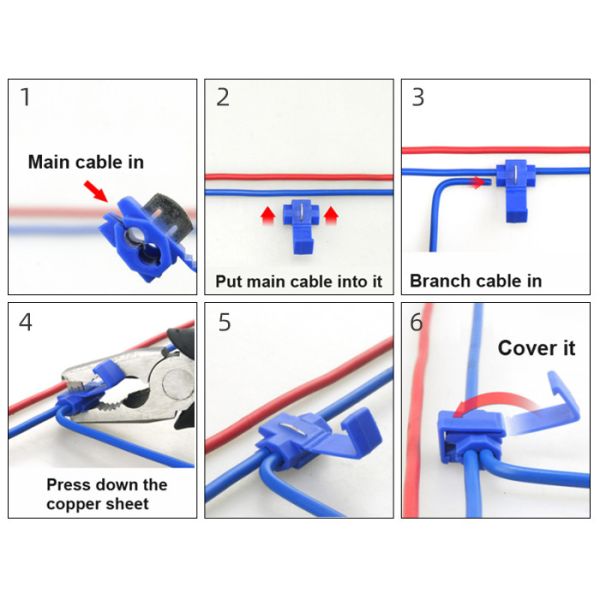 1

Main cable in

2

Put main cable into it

3

Branch cable in

4

Press down the copper sheet

5

6

Cover it