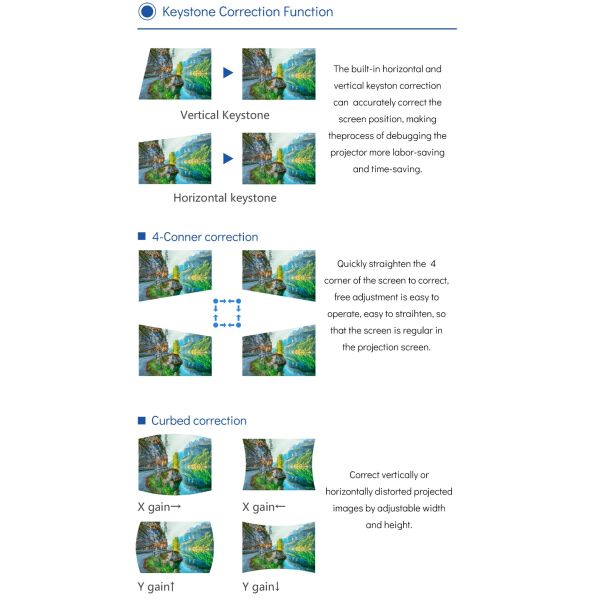 Keystone Correction Function

Vertical Keystone

Horizontal keystone

The built-in horizontal and vertical keyston correction can accurately correct the screen position, making theprocess of debugging the projector more labor-saving and time-saving.

4-Conner correction

Quickly straighten the 4 corner of the screen to correct, free adjustment is easy to operate, easy to straihten, so that the screen is regular in the projection screen.

Curbed correction

X gain→

X gain←

Y gain↑

Y gain↓

Correct vertically or horizontally distorted projected images by adjustable width and height.