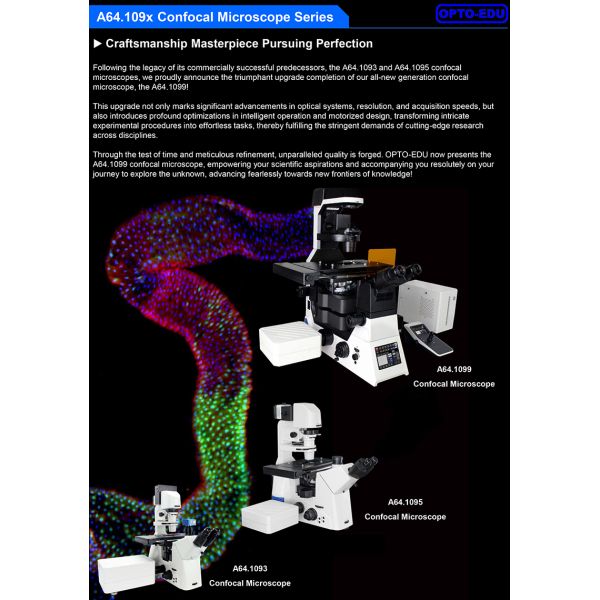 A64.109x Confocal Microscope Series

OPTO-EDU

► Craftsmanship Masterpiece Pursuing Perfection

Following the legacy of its commercially successful predecessors, the A64.1093 and A64.1095 confocal microscopes, we proudly announce the triumphant upgrade completion of our all-new generation confocal microscope, the A64.1099!

This upgrade not only marks significant advancements in optical systems, resolution, and acquisition speeds, but also introduces profound optimizations in intelligent operation and motorized design, transforming intricate experimental procedures into effortless tasks, thereby fulfilling the stringent demands of cutting-edge research across disciplines.

Through the test of time and meticulous refinement, unparalleled quality is forged. OPTO-EDU now presents the A64.1099 confocal microscope, empowering your scientific aspirations and accompanying you resolutely on your journey to explore the unknown, advancing fearlessly towards new frontiers of knowledge!

A64.1099
Confocal Microscope

A64.1095
Confocal Microscope

A64.1093
Confocal Microscope