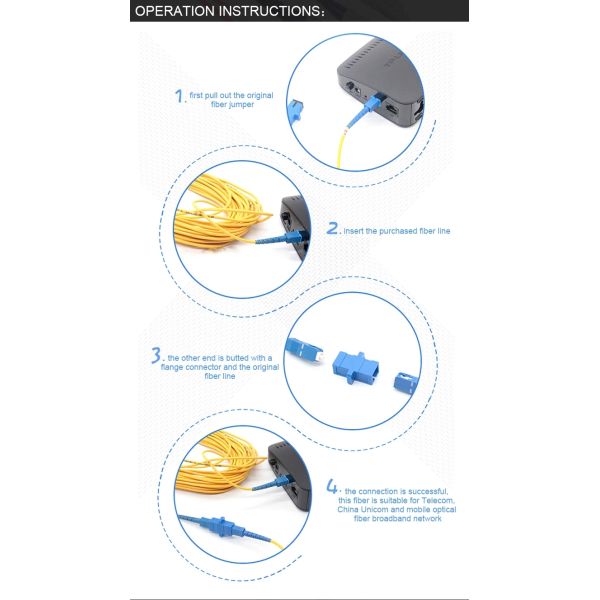 OPERATION INSTRUCTIONS:

1. first pull out the original fiber jumper

2. insert the purchased fiber line

3. the other end is butted with a flange connector and the original fiber line

4. the connection is successful, this fiber is suitable for Telecom, China Unicom and mobile optical fiber broadband network